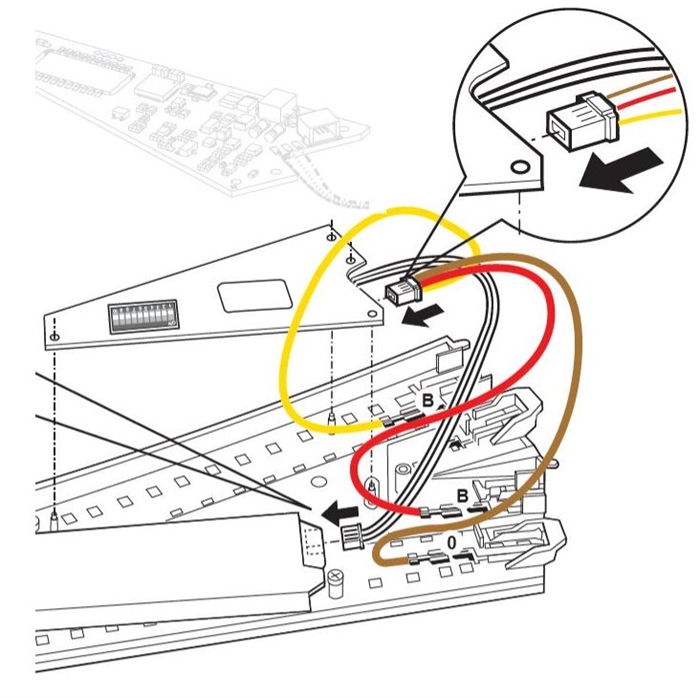 B
B
0