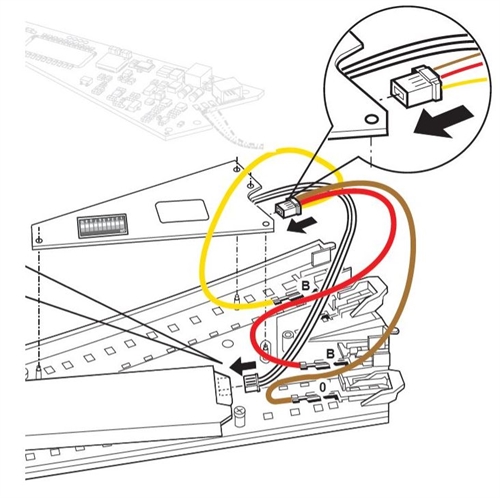 B
B
0